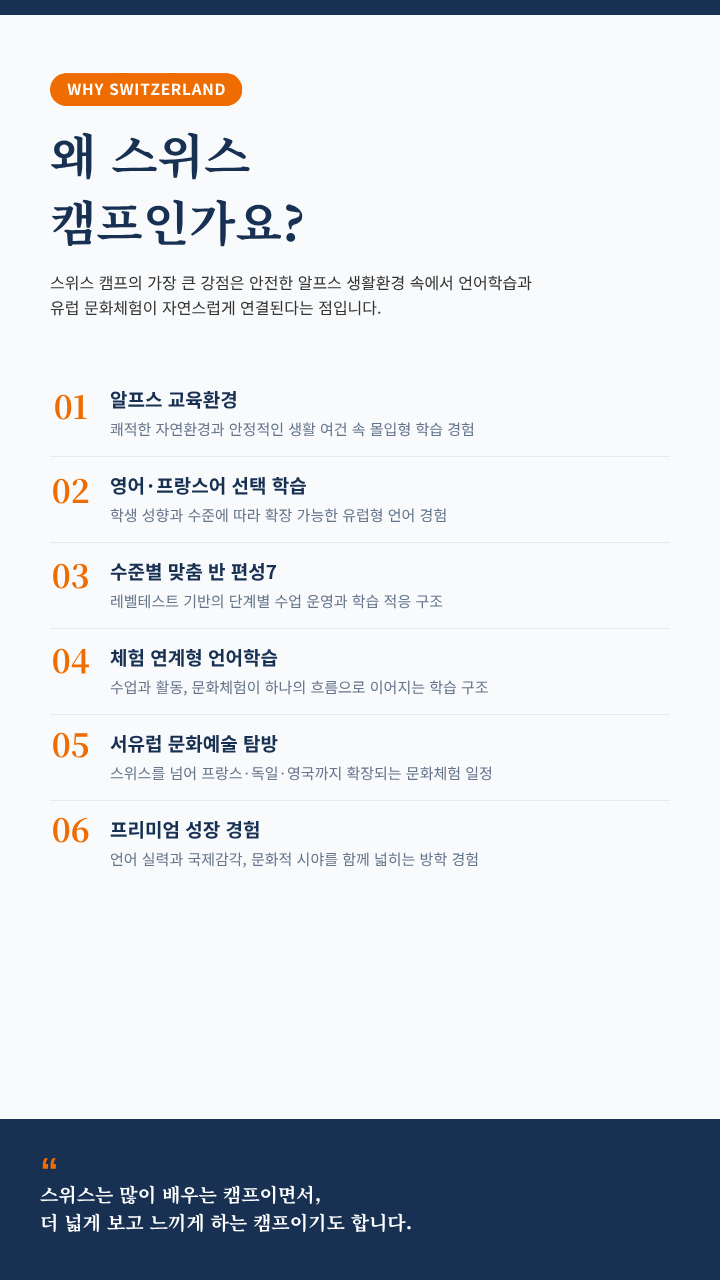 WHY SWITZERLAND

왜 스위스
캠프인가요?

스위스 캠프의 가장 큰 강점은 안전한 알프스 생활환경 속에서 언어학습과 유럽 문화체험이 자연스럽게 연결된다는 점입니다.

01 알프스 교육환경
쾌적한 자연환경과 안정적인 생활 여건 속 몰입형 학습 경험

02 영어·프랑스어 선택 학습
학생 성향과 수준에 따라 확장 가능한 유럽형 언어 경험

03 수준별 맞춤 반 편성7
레벨테스트 기반의 단계별 수업 운영과 학습 적응 구조

04 체험 연계형 언어학습
수업과 활동, 문화체험이 하나의 흐름으로 이어지는 학습 구조

05 서유럽 문화예술 탐방
스위스를 넘어 프랑스·독일·영국까지 확장되는 문화체험 일정

06 프리미엄 성장 경험
언어 실력과 국제감각, 문화적 시야를 함께 넓히는 방학 경험

“
스위스는 많이 배우는 캠프이면서,
더 넓게 보고 느끼게 하는 캠프이기도 합니다.